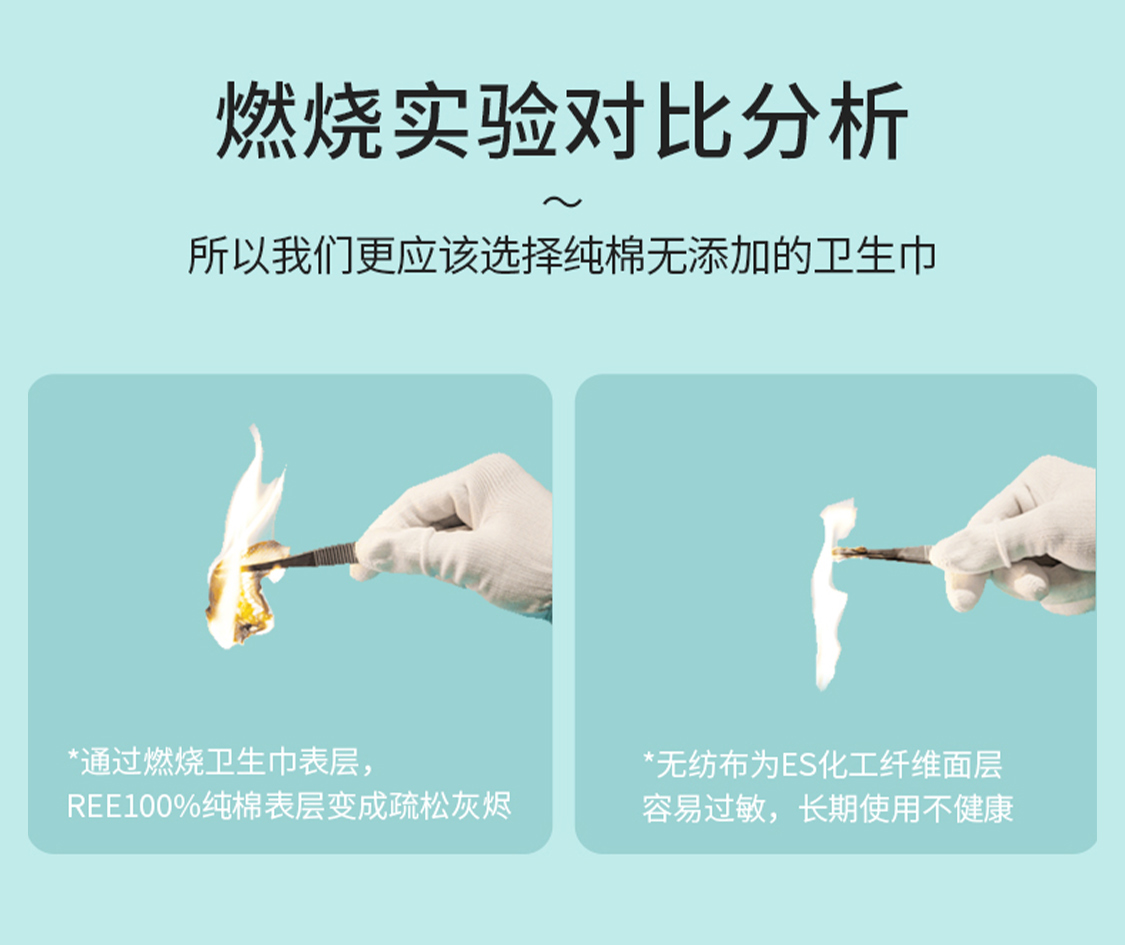 燃烧实验对比分析

～

所以我们更应该选择纯棉无添加的卫生巾

*通过燃烧卫生巾表层，
REE100%纯棉表层变成疏松灰烬

*无纺布为ES化工纤维面层
容易过敏，长期使用不健康