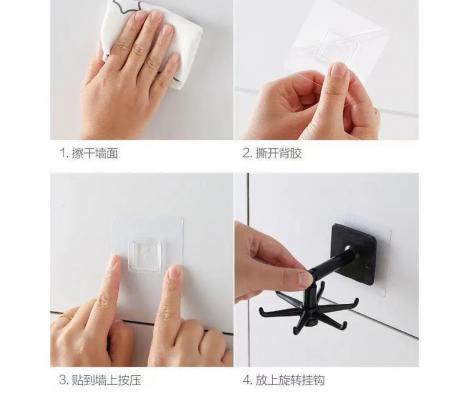 1. 擦干墙面

2. 撕开背胶

3. 贴到墙上按压

4. 放上旋转挂钩