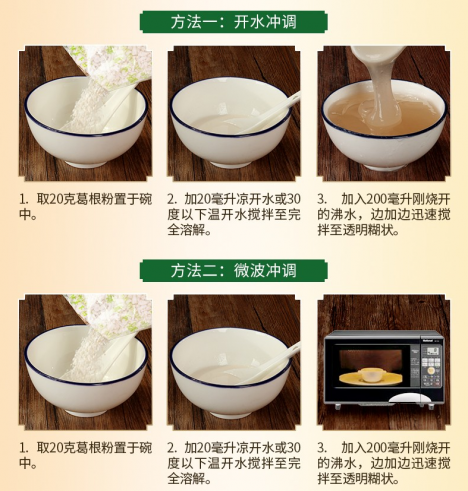 方法一：开水冲调

1. 取20克葛根粉置于碗中。

2. 加20毫升凉开水或30度以下温开水搅拌至完全溶解。

3. 加入200毫升刚烧开的沸水，边加边迅速搅拌至透明糊状。

方法二：微波冲调

1. 取20克葛根粉置于碗中。

2. 加20毫升凉开水或30度以下温开水搅拌至完全溶解。

3. 加入200毫升刚烧开的沸水，边加边迅速搅拌至透明糊状。